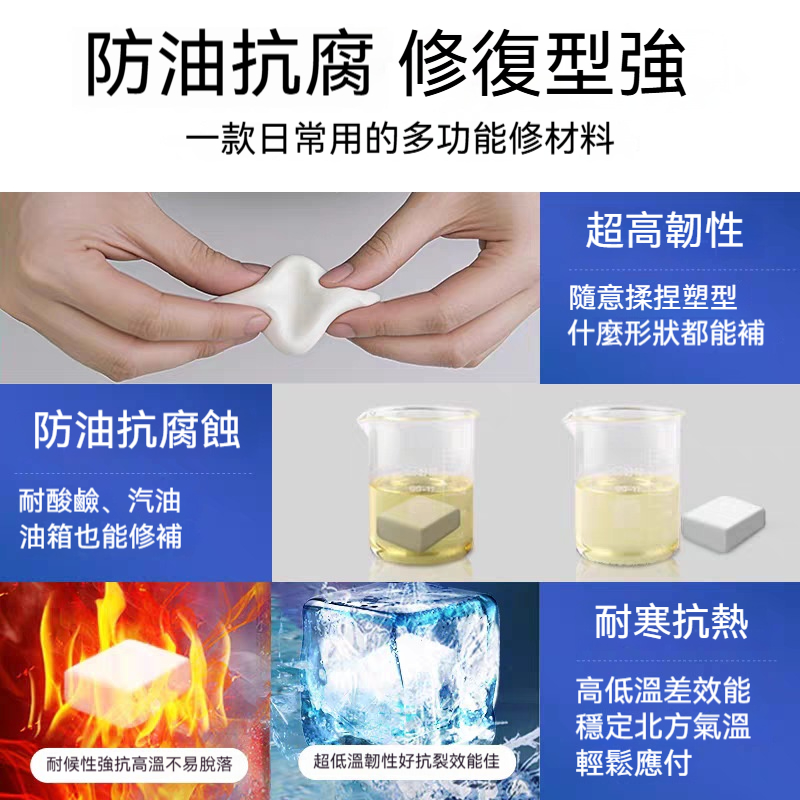 防油抗腐 修復型強

一款日常用的多功能修材料

超高韌性

隨意揉捏塑型
什麼形狀都能補

防油抗腐蝕

耐酸鹼、汽油
油箱也能修補

耐寒抗熱

高低溫差效能
穩定北方氣溫
輕鬆應付

耐候性強抗高溫不易脫落

超低溫韌性好抗裂效能佳