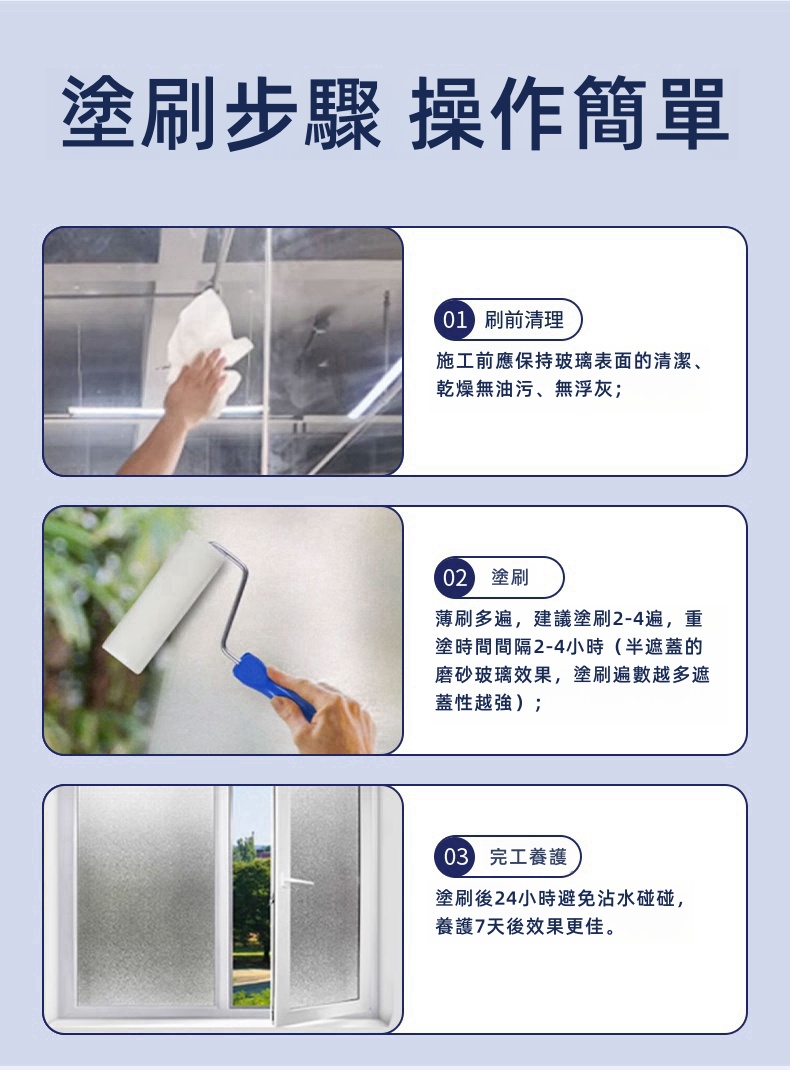 塗刷步驟 操作簡單

01 刷前清理

施工前應保持玻璃表面的清潔、乾燥無油污、無浮灰；

02 塗刷

薄刷多遍，建議塗刷2-4遍，重塗時間間隔2-4小時（半遮蓋的磨砂玻璃效果，塗刷遍數越多遮蓋性越強）；

03 完工養護

塗刷後24小時避免沾水碰碰，養護7天後效果更佳。