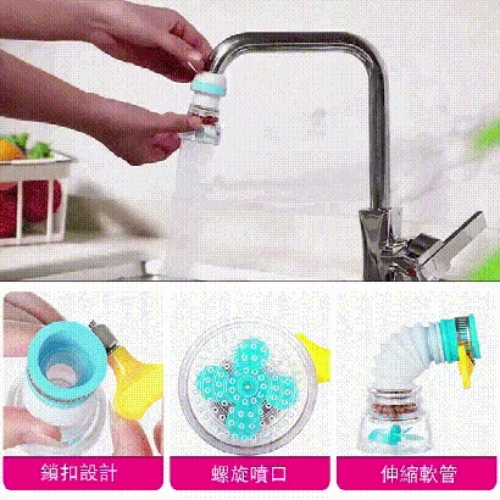 鎖扣設計

螺旋噴口

伸縮軟管